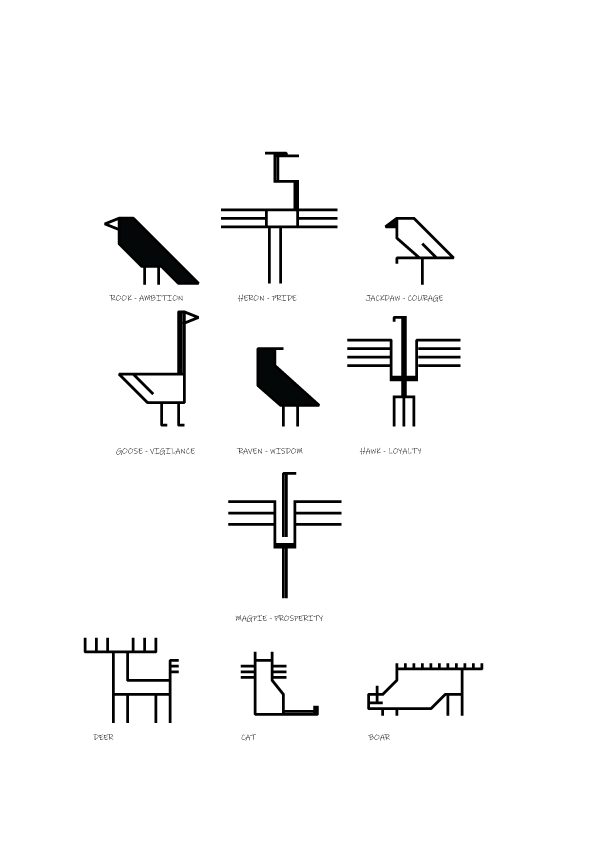 ROOK - AMBITION

HERON - PRIDE

JACKDAW - COURAGE

GOOSE - VIGILANCE

RAVEN - WISDOM

HAWK - LOYALTY

MAGPIE - PROSPERITY

DEER

CAT

BOAR